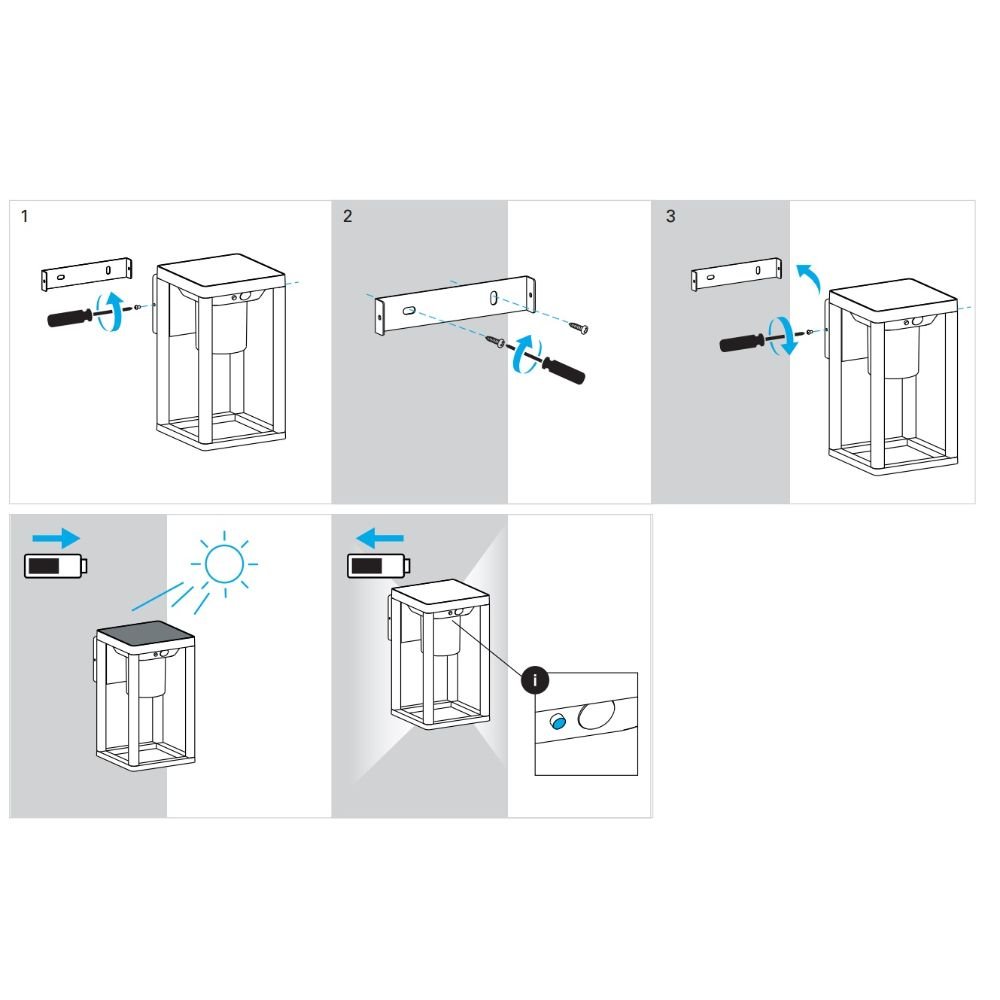 1

2

3

i