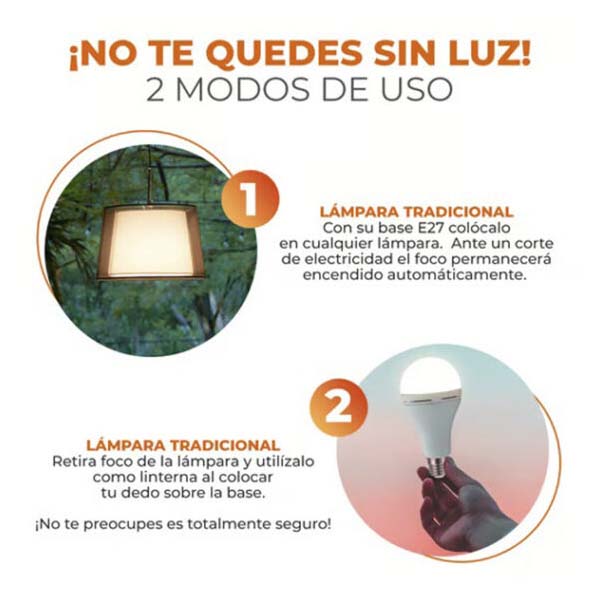 ¡NO TE QUEDES SIN LUZ!
2 MODOS DE USO

1

LÁMPARA TRADICIONAL
Con su base E27 colócalo en cualquier lámpara. Ante un corte de electricidad el foco permanecerá encendido automáticamente.

2

LÁMPARA TRADICIONAL
Retira foco de la lámpara y utilízalo como linterna al colocar tu dedo sobre la base.

¡No te preocupes es totalmente seguro!